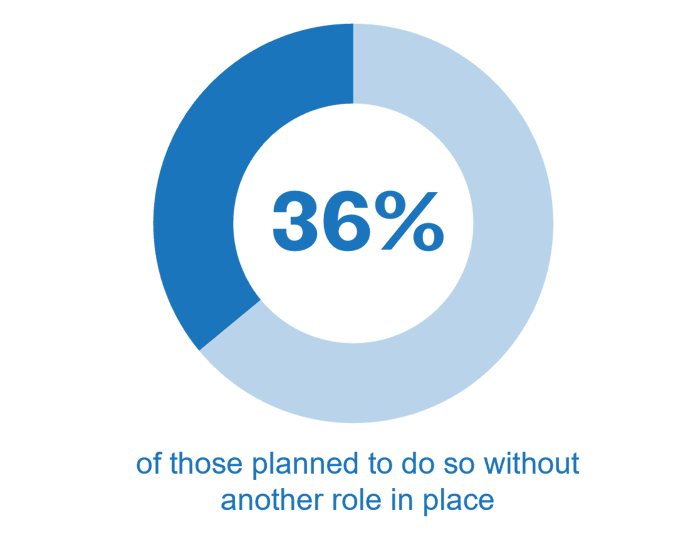 36%

of those planned to do so without another role in place