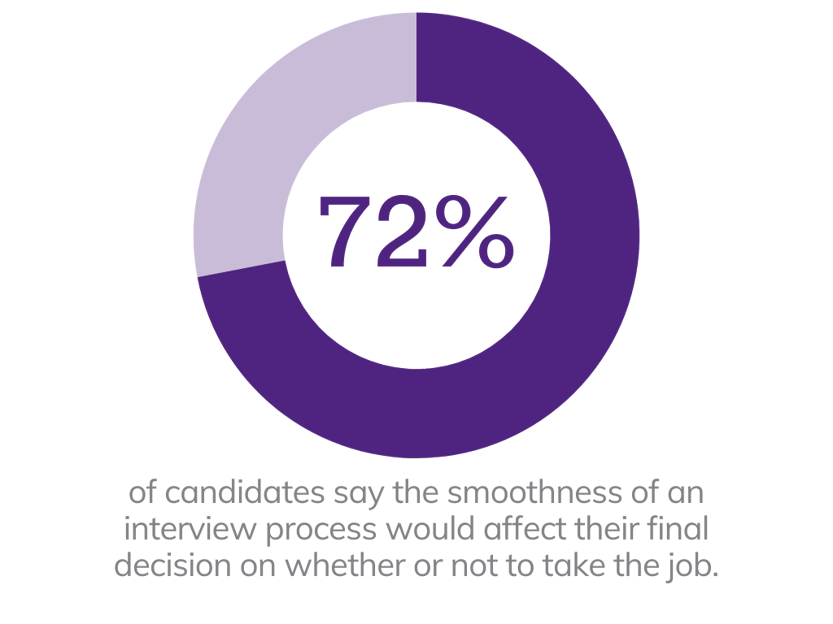 72%

of candidates say the smoothness of an interview process would affect their final decision on whether or not to take the job.