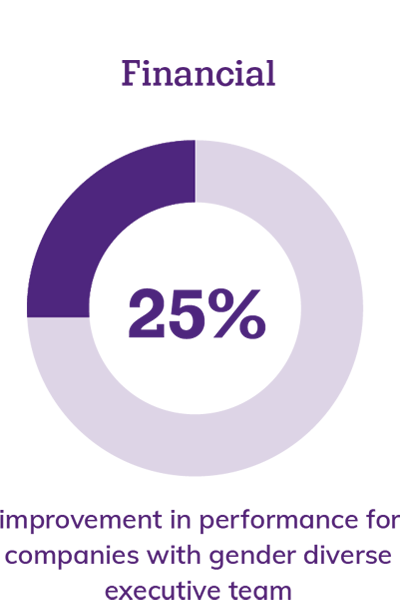 Financial

25%

improvement in performance for companies with gender diverse executive team