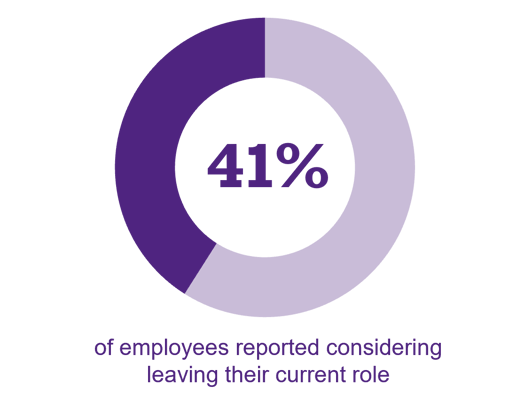 41%

of employees reported considering leaving their current role