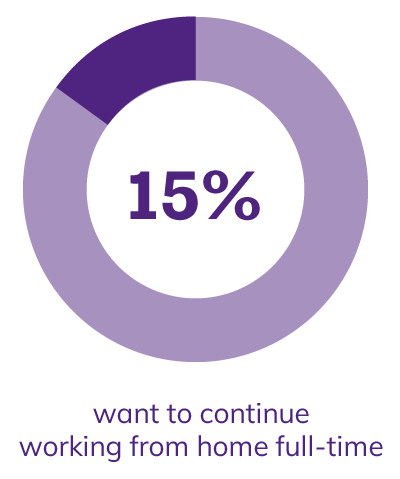 15%

want to continue working from home full-time