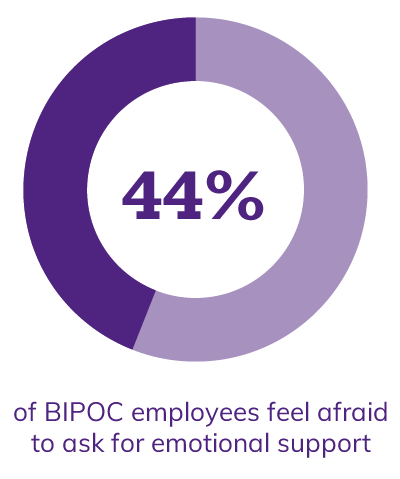 44%

of BIPOC employees feel afraid to ask for emotional support