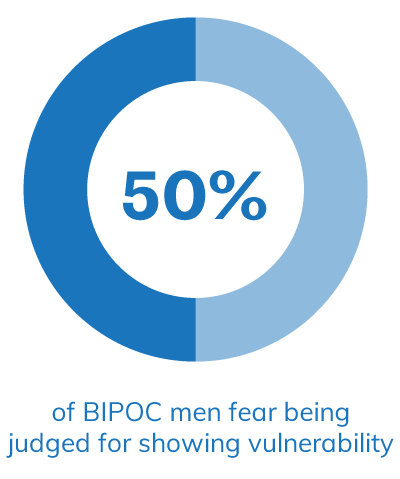 50%

of BIPOC men fear being judged for showing vulnerability