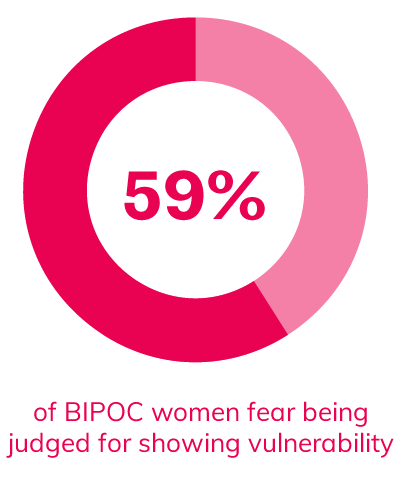 59%

of BIPOC women fear being judged for showing vulnerability