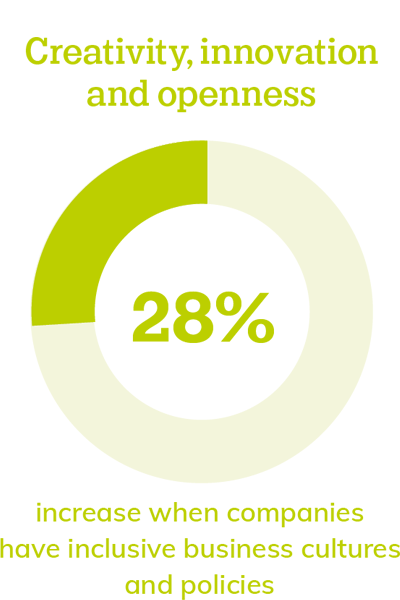 Creativity, innovation and openness

28%

increase when companies have inclusive business cultures and policies