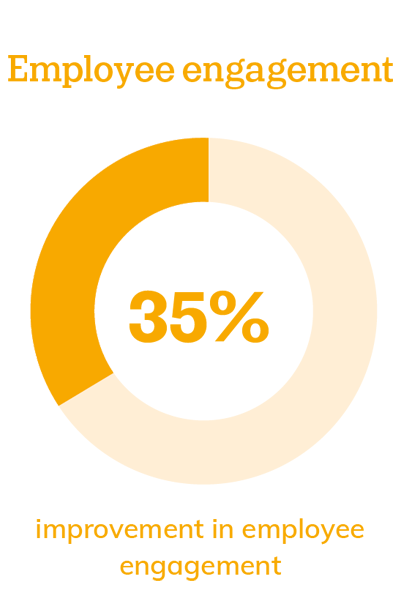 Employee engagement

35%

improvement in employee engagement