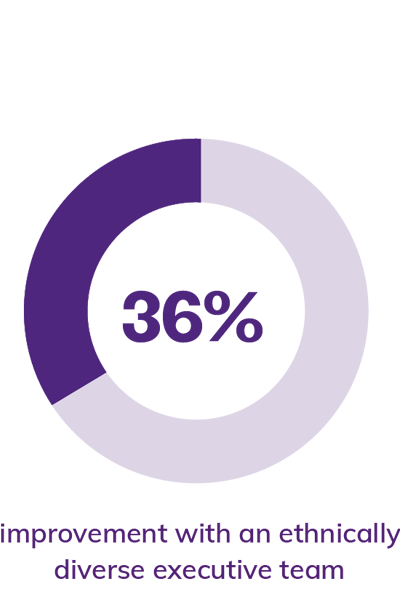 36%

improvement with an ethnically diverse executive team