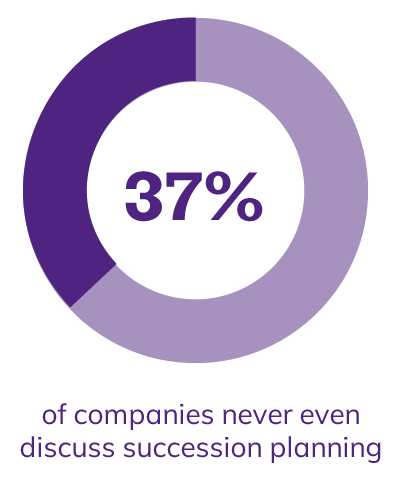 37%

of companies never even discuss succession planning