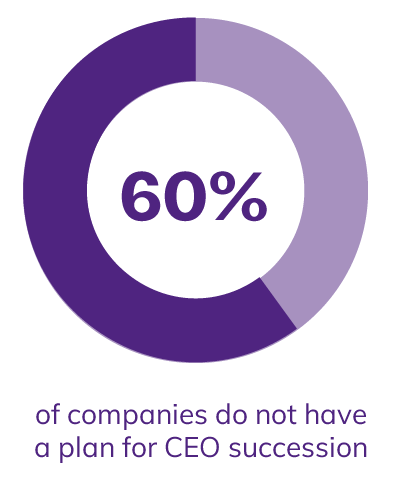 60%

of companies do not have a plan for CEO succession