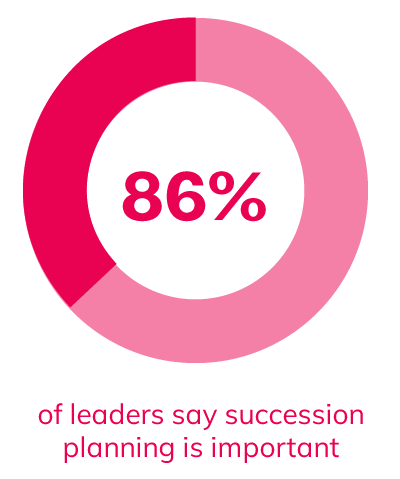 86%

of leaders say succession planning is important