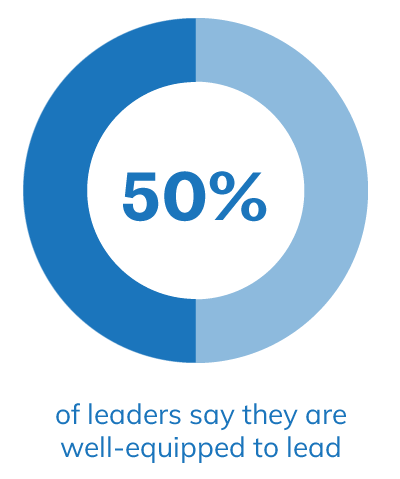 50%

of leaders say they are well-equipped to lead