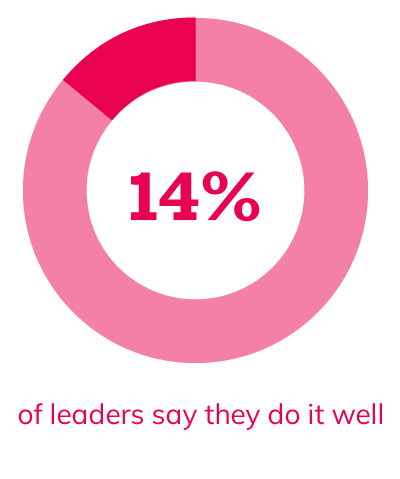 14%

of leaders say they do it well