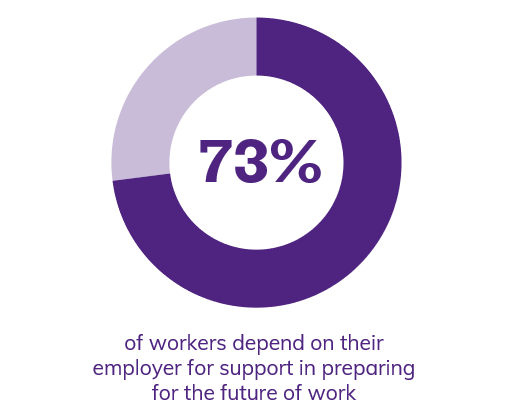 73%

of workers depend on their employer for support in preparing for the future of work